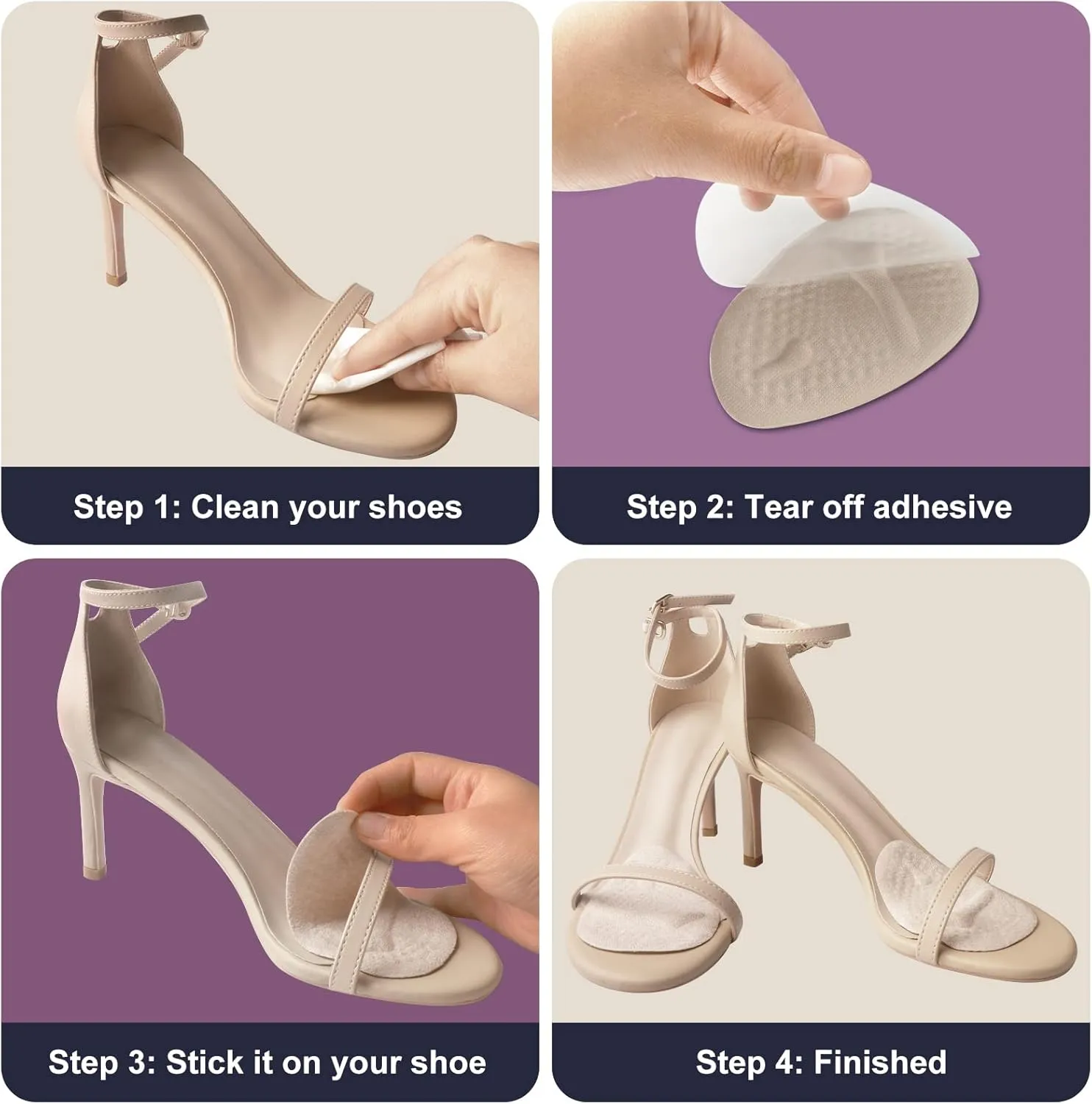 Step 1: Clean your shoes

Step 2: Tear off adhesive

Step 3: Stick it on your shoe

Step 4: Finished